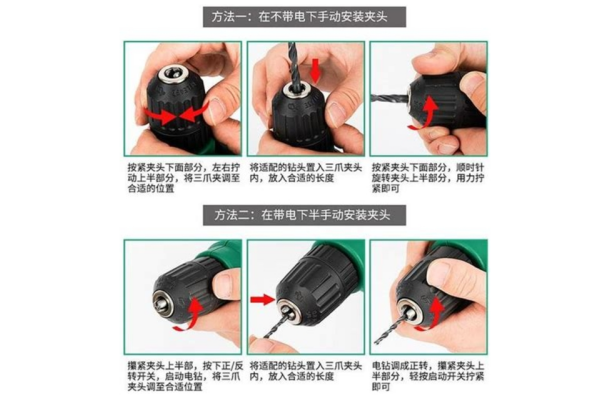 方法一：在不带电下手动安装夹头

按紧夹头下面部分，左右拧动上半部分，将三爪夹调至合适的位置

将适配的钻头置入三爪夹头内，放入合适的长度

按紧夹头下面部分，顺时针旋转夹头上半部分，用力拧紧即可

方法二：在带电下半手动安装夹头

攥紧夹头上半部，按下正/反转开关，启动电钻，将三爪夹头调至合适位置

将适配的钻头置入三爪夹头内，放入合适的长度

电钻调成正转，攥紧夹头上半部分，轻按启动开关拧紧即可